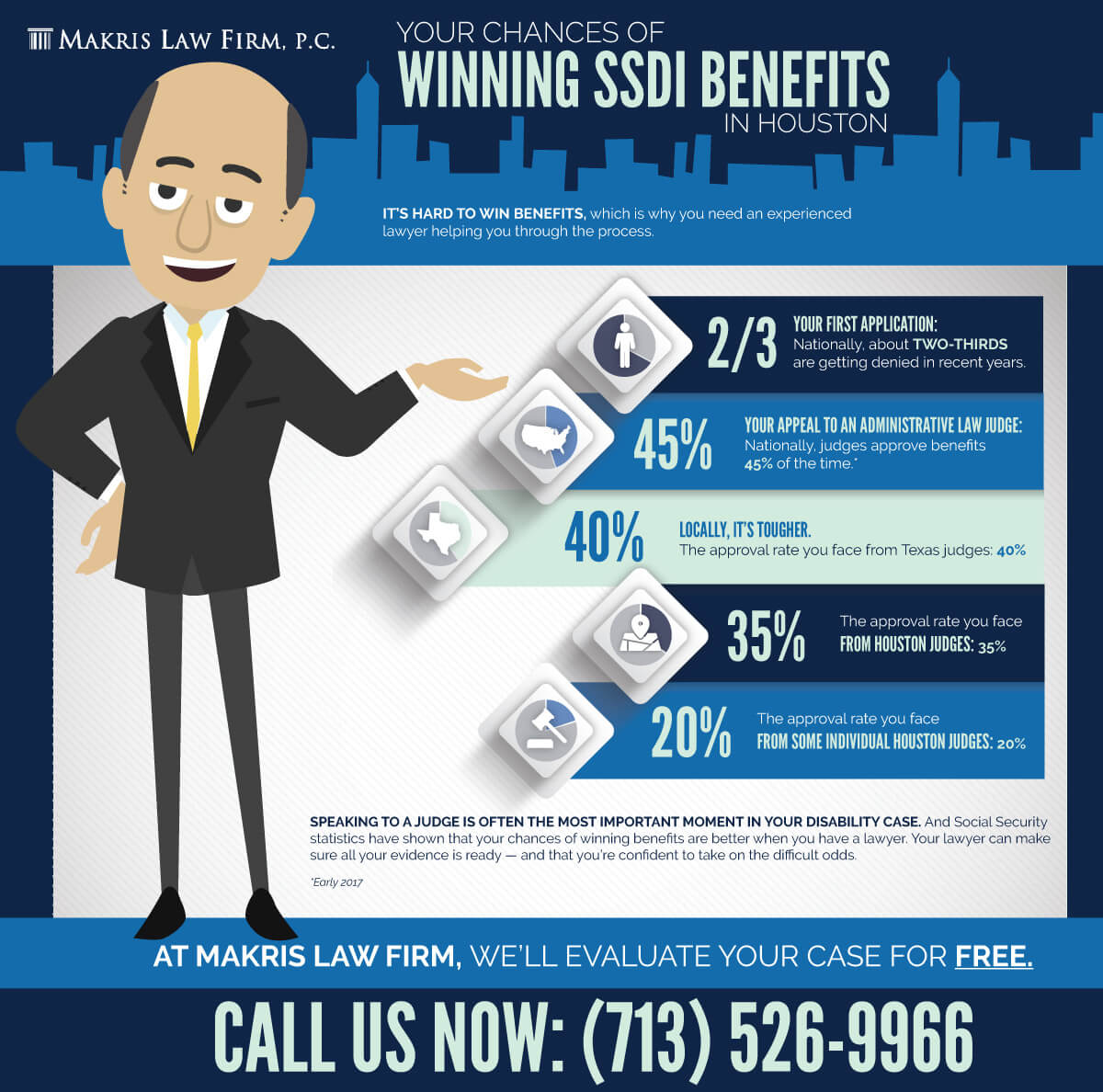 MAKRIS LAW FIRM, P.C.

YOUR CHANCES OF
WINNING SSDI BENEFITS
IN HOUSTON

IT'S HARD TO WIN BENEFITS, which is why you need an experienced lawyer helping you through the process.

2/3 YOUR FIRST APPLICATION: Nationally, about TWO-THIRDS are getting denied in recent years.

45% YOUR APPEAL TO AN ADMINISTRATIVE LAW JUDGE: Nationally, judges approve benefits 45% of the time.*

40% LOCALLY, IT'S TOUGHER. The approval rate you face from Texas judges: 40%

35% The approval rate you face FROM HOUSTON JUDGES: 35%

20% The approval rate you face FROM SOME INDIVIDUAL HOUSTON JUDGES: 20%

SPEAKING TO A JUDGE IS OFTEN THE MOST IMPORTANT MOMENT IN YOUR DISABILITY CASE. And Social Security statistics have shown that your chances of winning benefits are better when you have a lawyer. Your lawyer can make sure all your evidence is ready — and that you're confident to take on the difficult odds.

*Early 2017

AT MAKRIS LAW FIRM, WE'LL EVALUATE YOUR CASE FOR FREE.

CALL US NOW: (713) 526-9966