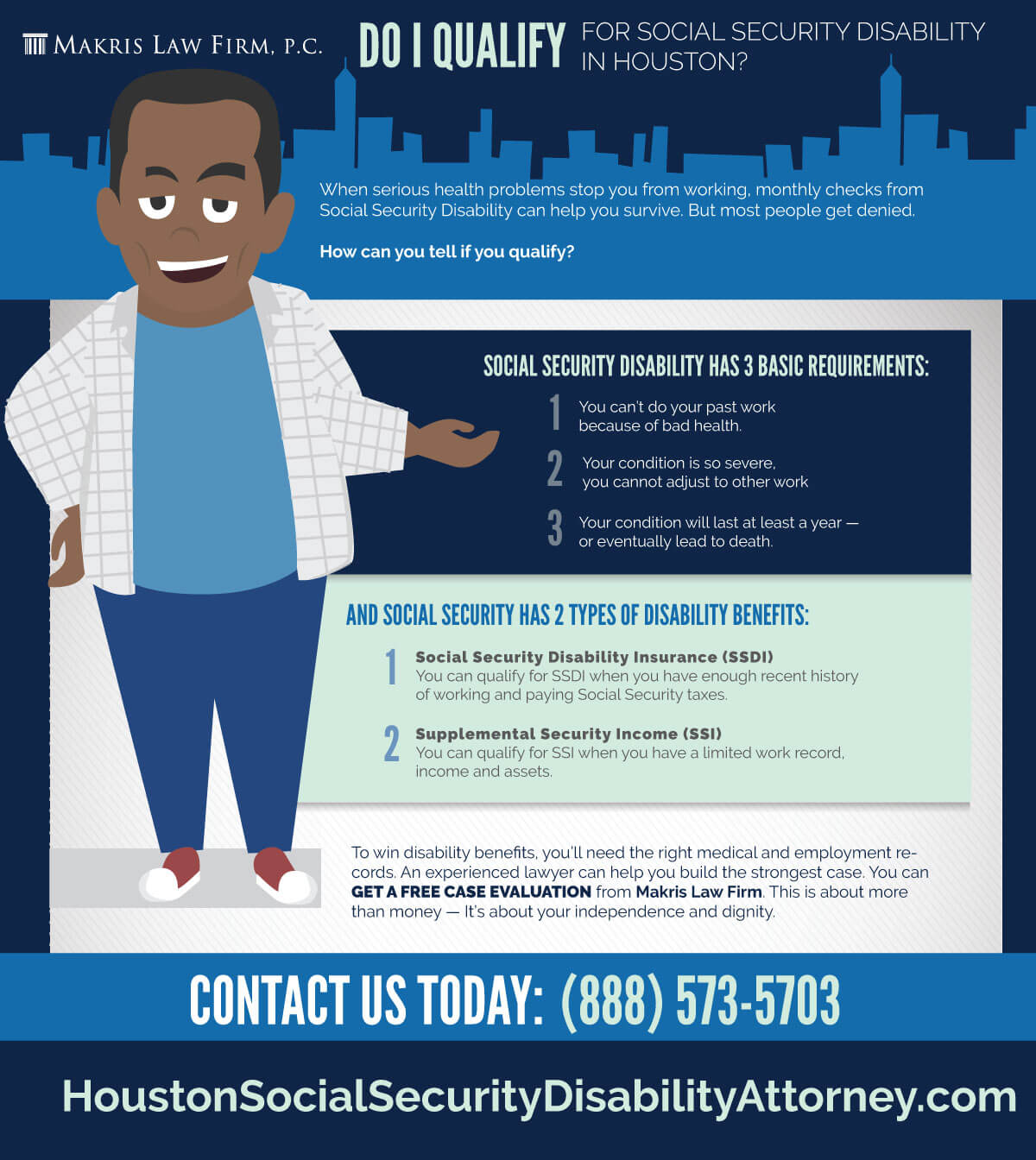 MAKRIS LAW FIRM, P.C.

DO I QUALIFY FOR SOCIAL SECURITY DISABILITY IN HOUSTON?

When serious health problems stop you from working, monthly checks from Social Security Disability can help you survive. But most people get denied.

How can you tell if you qualify?

SOCIAL SECURITY DISABILITY HAS 3 BASIC REQUIREMENTS:

1 You can't do your past work because of bad health.

2 Your condition is so severe, you cannot adjust to other work

3 Your condition will last at least a year — or eventually lead to death.

AND SOCIAL SECURITY HAS 2 TYPES OF DISABILITY BENEFITS:

1 Social Security Disability Insurance (SSDI)
You can qualify for SSDI when you have enough recent history of working and paying Social Security taxes.

2 Supplemental Security Income (SSI)
You can qualify for SSI when you have a limited work record, income and assets.

To win disability benefits, you'll need the right medical and employment records. An experienced lawyer can help you build the strongest case. You can GET A FREE CASE EVALUATION from Makris Law Firm. This is about more than money — It's about your independence and dignity.

CONTACT US TODAY: (888) 573-5703

HoustonSocialSecurityDisabilityAttorney.com