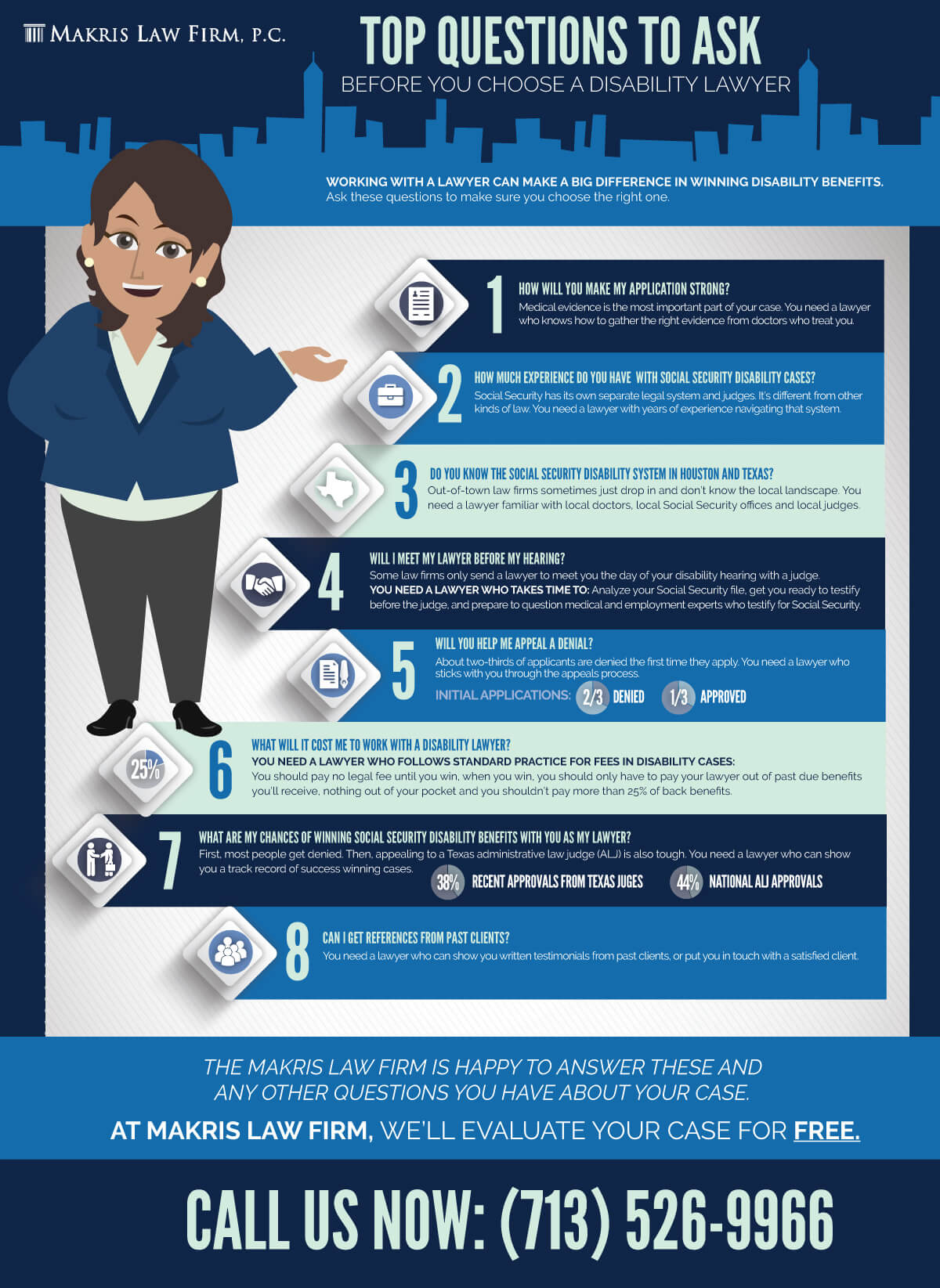 MAKRIS LAW FIRM, P.C.

TOP QUESTIONS TO ASK
BEFORE YOU CHOOSE A DISABILITY LAWYER

WORKING WITH A LAWYER CAN MAKE A BIG DIFFERENCE IN WINNING DISABILITY BENEFITS.
Ask these questions to make sure you choose the right one.

1
HOW WILL YOU MAKE MY APPLICATION STRONG?
Medical evidence is the most important part of your case. You need a lawyer who knows how to gather the right evidence from doctors who treat you.

2
HOW MUCH EXPERIENCE DO YOU HAVE WITH SOCIAL SECURITY DISABILITY CASES?
Social Security has its own separate legal system and judges. It's different from other kinds of law. You need a lawyer with years of experience navigating that system.

3
DO YOU KNOW THE SOCIAL SECURITY DISABILITY SYSTEM IN HOUSTON AND TEXAS?
Out-of-town law firms sometimes just drop in and don't know the local landscape. You need a lawyer familiar with local doctors, local Social Security offices and local judges.

4
WILL I MEET MY LAWYER BEFORE MY HEARING?
Some law firms only send a lawyer to meet you the day of your disability hearing with a judge.
YOU NEED A LAWYER WHO TAKES TIME TO: Analyze your Social Security file, get you ready to testify before the judge, and prepare to question medical and employment experts who testify for Social Security.

5
WILL YOU HELP ME APPEAL A DENIAL?
About two-thirds of applicants are denied the first time they apply. You need a lawyer who sticks with you through the appeals process.
INITIAL APPLICATIONS: 2/3 DENIED 1/3 APPROVED

25%
6
WHAT WILL IT COST ME TO WORK WITH A DISABILITY LAWYER?
YOU NEED A LAWYER WHO FOLLOWS STANDARD PRACTICE FOR FEES IN DISABILITY CASES:
You should pay no legal fee until you win, when you win, you should only have to pay your lawyer out of past due benefits you'll receive, nothing out of your pocket and you shouldn't pay more than 25% of back benefits.

7
WHAT ARE MY CHANCES OF WINNING SOCIAL SECURITY DISABILITY BENEFITS WITH YOU AS MY LAWYER?
First, most people get denied. Then, appealing to a Texas administrative law judge (ALJ) is also tough. You need a lawyer who can show you a track record of success winning cases.
38% RECENT APPROVALS FROM TEXAS JUGES 44% NATIONAL ALJ APPROVALS

8
CAN I GET REFERENCES FROM PAST CLIENTS?
You need a lawyer who can show you written testimonials from past clients, or put you in touch with a satisfied client.

THE MAKRIS LAW FIRM IS HAPPY TO ANSWER THESE AND ANY OTHER QUESTIONS YOU HAVE ABOUT YOUR CASE.
AT MAKRIS LAW FIRM, WE'LL EVALUATE YOUR CASE FOR FREE.

CALL US NOW: (713) 526-9966